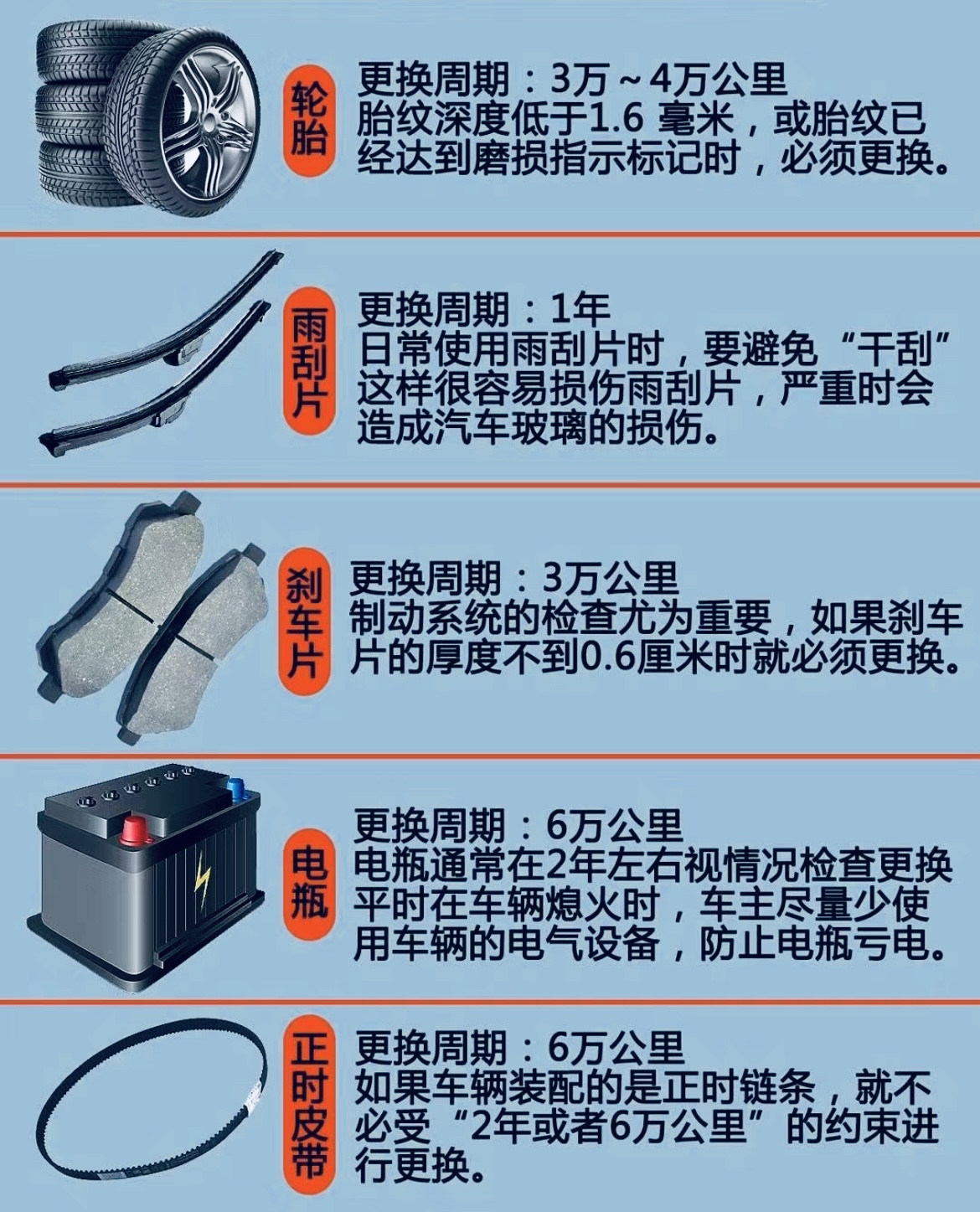 轮胎

更换周期：3万～4万公里
胎纹深度低于1.6 毫米，或胎纹已经达到磨损指示标记时，必须更换。

雨刮片

更换周期：1年
日常使用雨刮片时，要避免“干刮”这样很容易损伤雨刮片，严重时会造成汽车玻璃的损伤。

刹车片

更换周期：3万公里
制动系统的检查尤为重要，如果刹车片的厚度不到0.6厘米时就必须更换。

电瓶

更换周期：6万公里
电瓶通常在2年左右视情况检查更换平时在车辆熄火时，车主尽量少使用车辆的电气设备，防止电瓶亏电。

正时皮带

更换周期：6万公里
如果车辆装配的是正时链条，就不必受“2年或者6万公里”的约束进行更换。